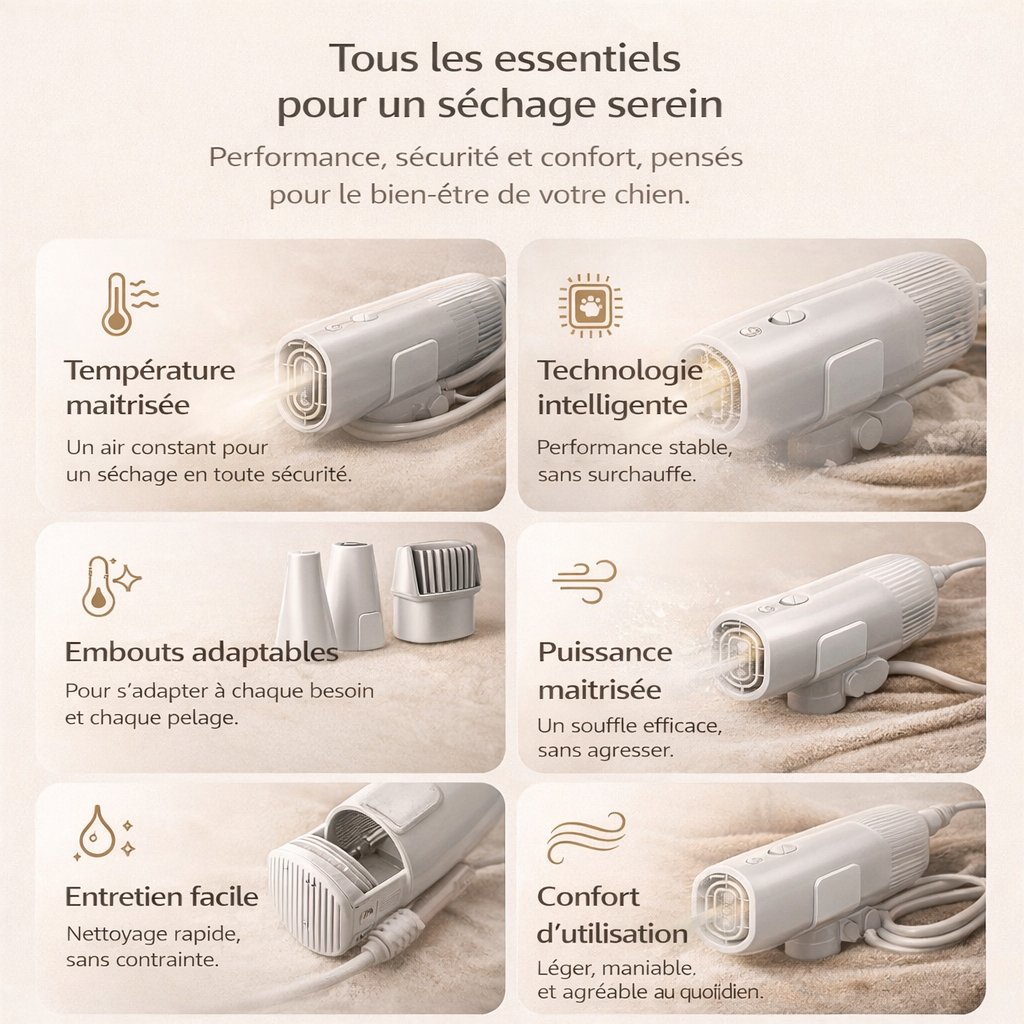 Tous les essentiels pour un séchage serein

Performance, sécurité et confort, pensés pour le bien-être de votre chien.

Température maitrisée

Un air constant pour un séchage en toute sécurité.

Technologie intelligente

Performance stable, sans surchauffe.

Embouts adaptables

Pour s'adapter à chaque besoin et chaque pelage.

Puissance maitrisée

Un souffle efficace, sans agresser.

Entretien facile

Nettoyage rapide, sans contrainte.

Confort d'utilisation

Léger, maniable, et agréable au quotidien.